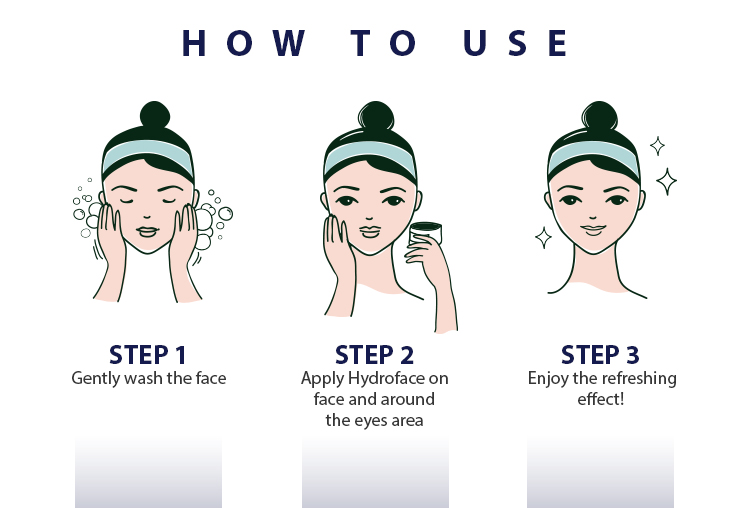 HOW TO USE

STEP 1
Gently wash the face

STEP 2
Apply Hydroface on face and around the eyes area

STEP 3
Enjoy the refreshing effect!