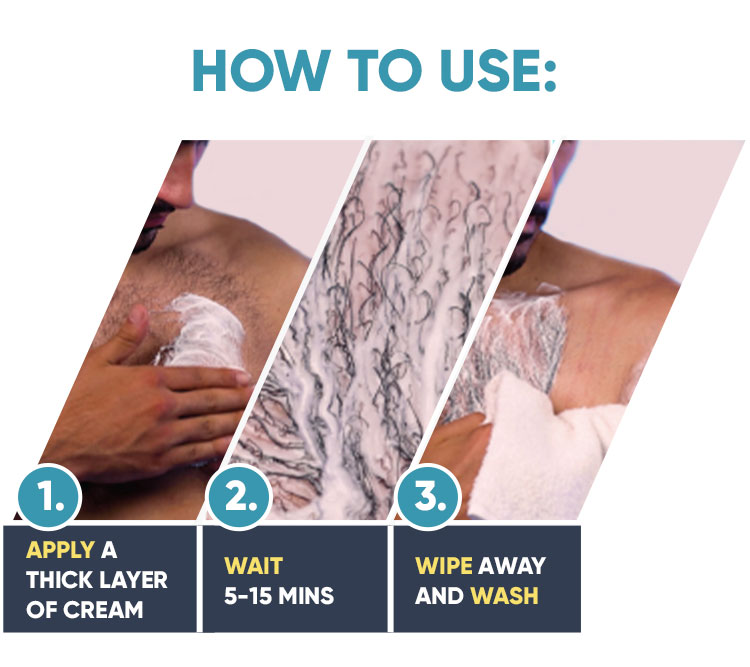 HOW TO USE:

1.
APPLY A THICK LAYER OF CREAM

2.
WAIT 5-15 MINS

3.
WIPE AWAY AND WASH